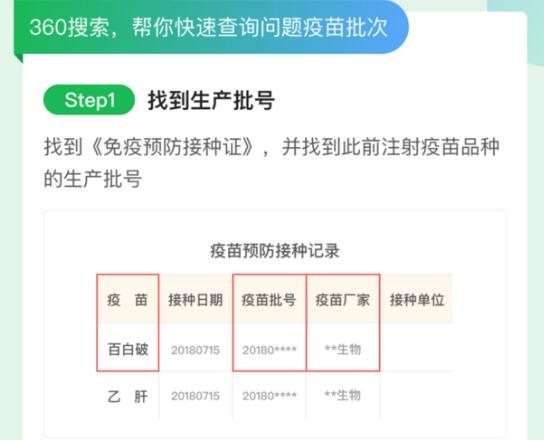 360搜索，帮你快速查询问题疫苗批次

Step1 找到生产批号

找到《免疫预防接种证》，并找到此前注射疫苗品种的生产批号

疫苗预防接种记录

| 疫　苗 | 接种日期 | 疫苗批号 | 疫苗厂家 | 接种单位 |
|---|---|---|---|---|
| 百白破 | 20180715 | 20180**** | **生物 | |
| 乙　肝 | 20180715 | 20180**** | **生物 | |